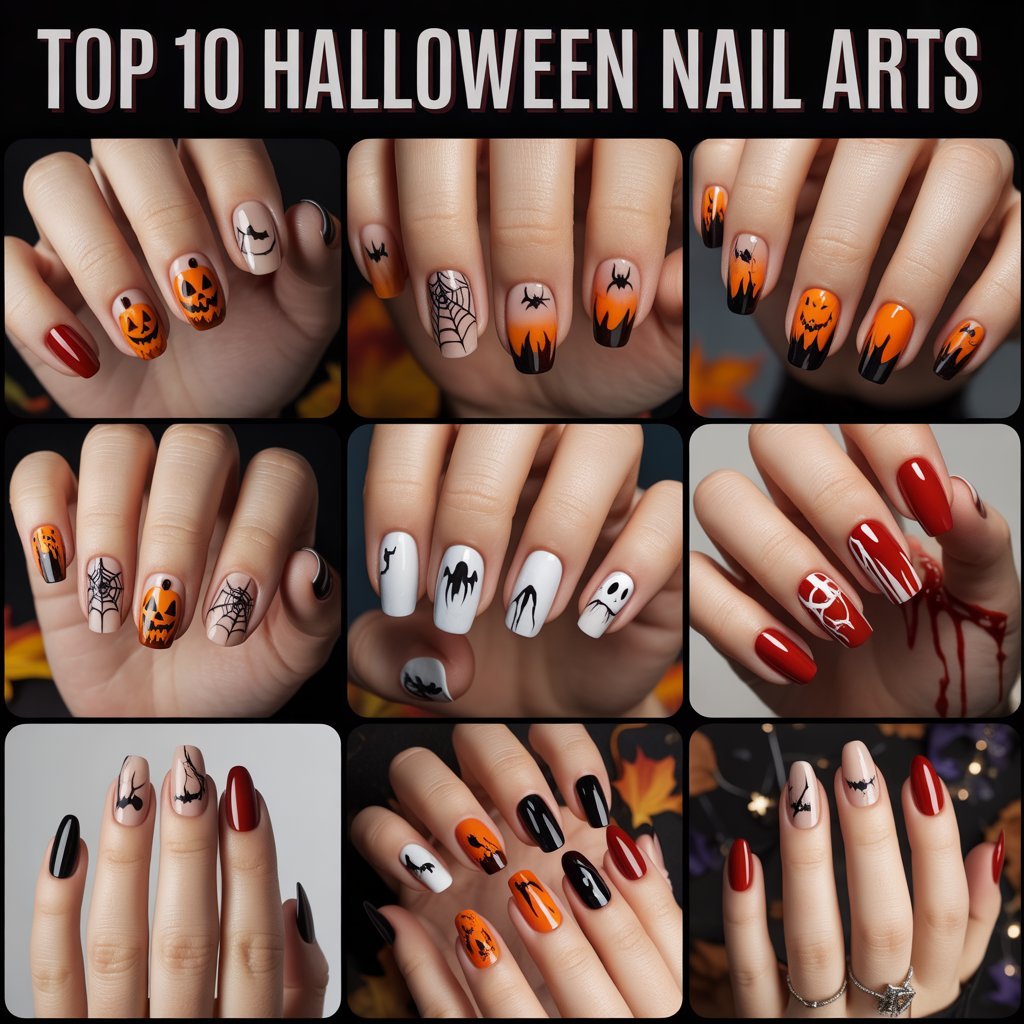 TOP 10 HALLOWEEN NAIL ARTS